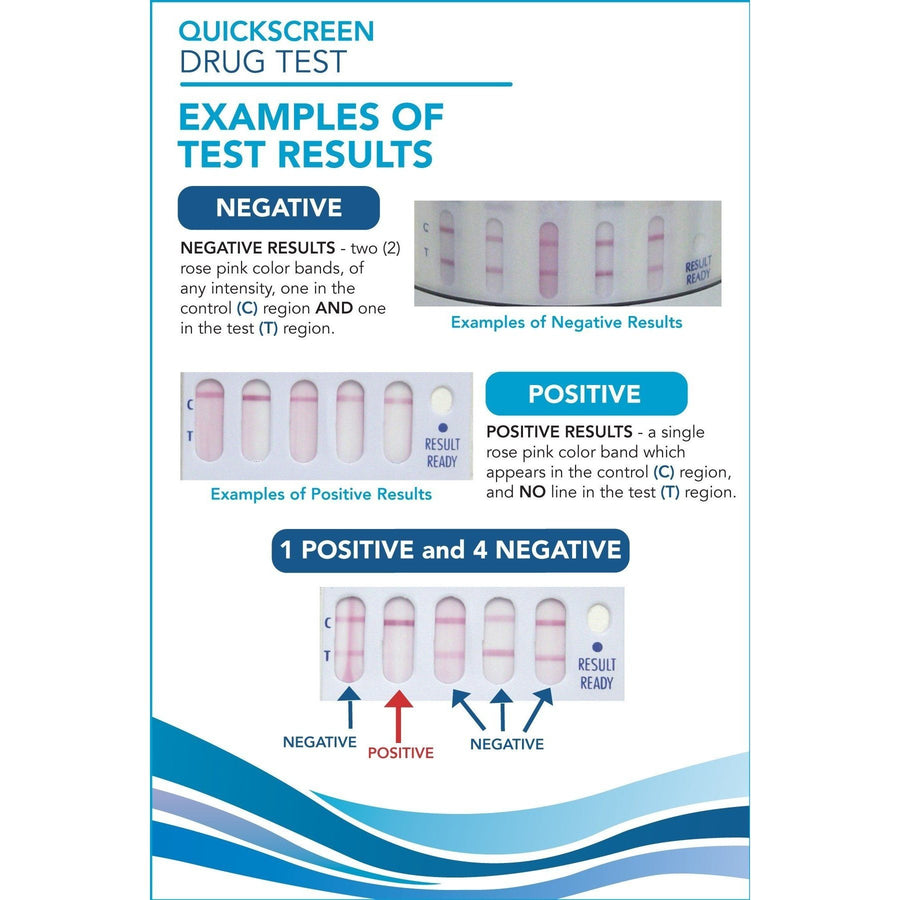 QUICKSCREEN
DRUG TEST

EXAMPLES OF TEST RESULTS

NEGATIVE

NEGATIVE RESULTS - two (2) rose pink color bands, of any intensity, one in the control (C) region AND one in the test (T) region.

C
T
RESULT READY

Examples of Negative Results

C
T
RESULT READY

Examples of Positive Results

POSITIVE

POSITIVE RESULTS - a single rose pink color band which appears in the control (C) region, and NO line in the test (T) region.

1 POSITIVE and 4 NEGATIVE

C
T
RESULT READY

NEGATIVE
POSITIVE
NEGATIVE